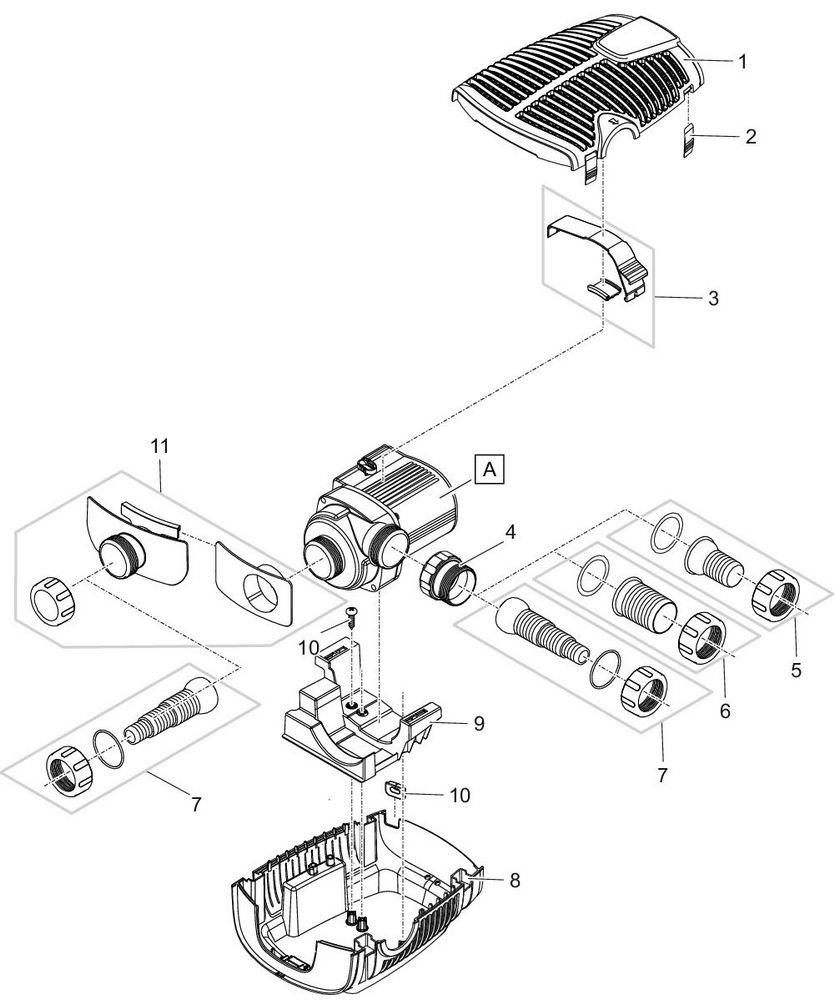 1
2
3
11
A
4
5
6
7
10
9
7
10
8