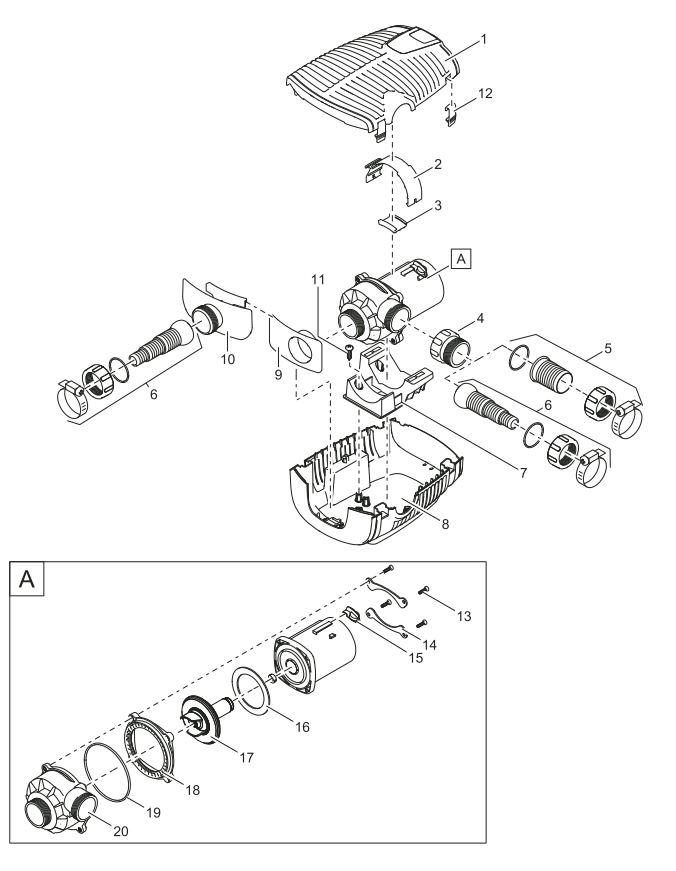 1
12
2
3
A
11
4
5
10
9
6
6
7
8
A
13
14
15
16
17
18
19
20